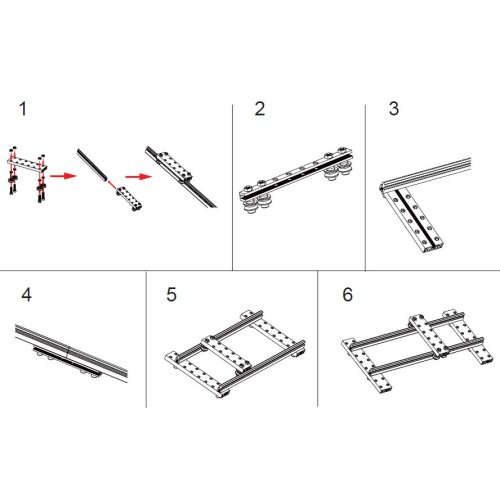 1

2

3

4

5

6