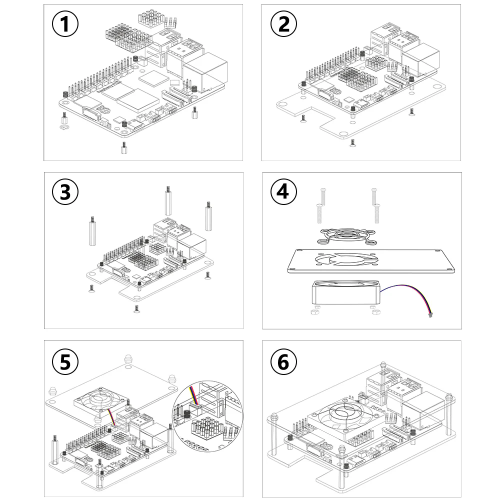 1

2

3

4

5

6