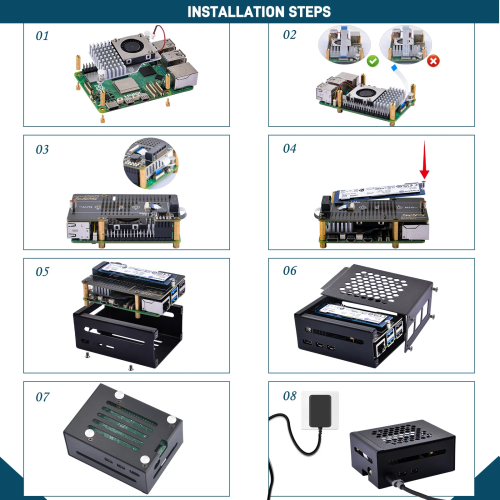 INSTALLATION STEPS

01

02

03

04

05

06

07

08