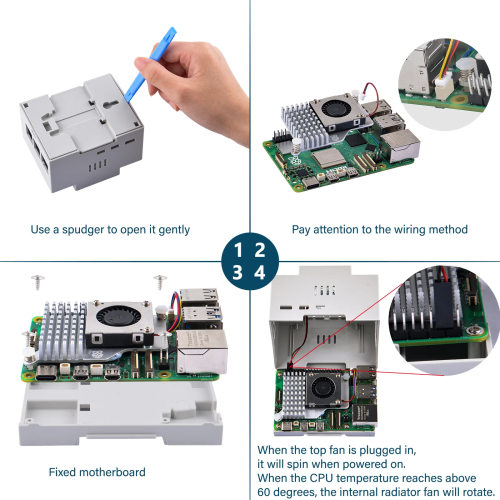 Use a spudger to open it gently

Pay attention to the wiring method

1 2
3 4

Fixed motherboard

When the top fan is plugged in,
it will spin when powered on.
When the CPU temperature reaches above
60 degrees, the internal radiator fan will rotate.