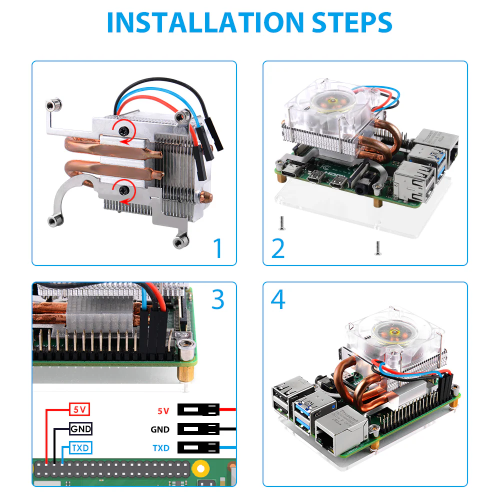 INSTALLATION STEPS

1

2

3

5V
GND
TXD

5V
GND
TXD

4